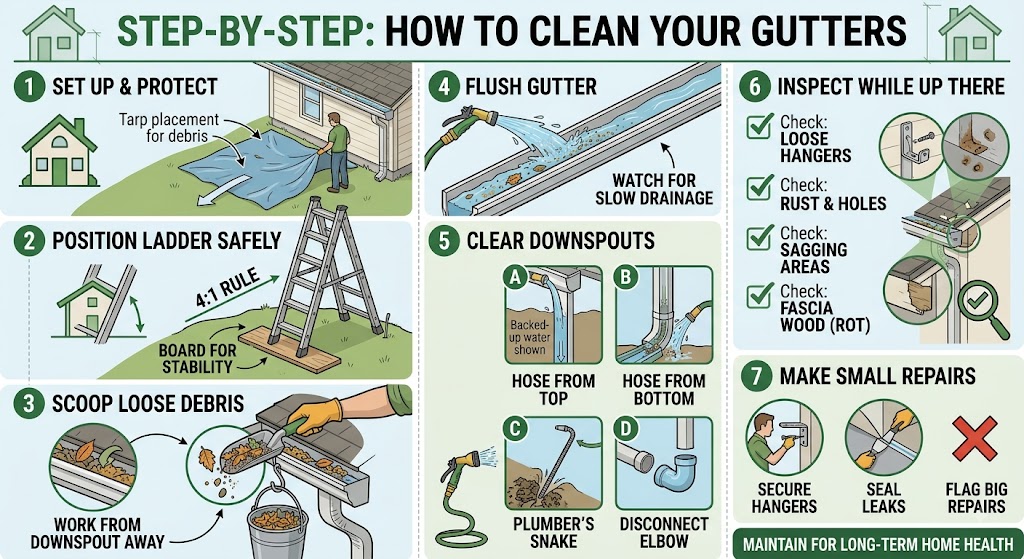 STEP-BY-STEP: HOW TO CLEAN YOUR GUTTERS

1 SET UP & PROTECT

Tarp placement for debris

2 POSITION LADDER SAFELY

4:1 RULE

BOARD FOR STABILITY

3 SCOOP LOOSE DEBRIS

WORK FROM DOWNSPOUT AWAY

4 FLUSH GUTTER

WATCH FOR SLOW DRAINAGE

5 CLEAR DOWNSPOUTS

A

Backed-up water shown

HOSE FROM TOP

B

HOSE FROM BOTTOM

C

PLUMBER'S SNAKE

D

DISCONNECT ELBOW

6 INSPECT WHILE UP THERE

Check: LOOSE HANGERS

Check: RUST & HOLES

Check: SAGGING AREAS

Check: FASCIA WOOD (ROT)

7 MAKE SMALL REPAIRS

SECURE HANGERS

SEAL LEAKS

FLAG BIG REPAIRS

MAINTAIN FOR LONG-TERM HOME HEALTH