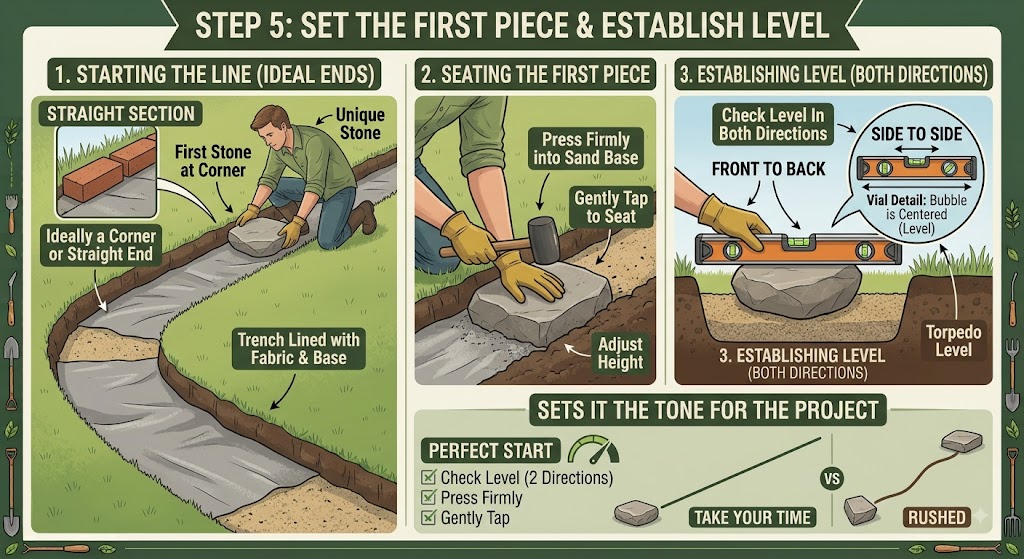 STEP 5: SET THE FIRST PIECE & ESTABLISH LEVEL

1. STARTING THE LINE (IDEAL ENDS)

STRAIGHT SECTION

Unique Stone

First Stone at Corner

Ideally a Corner or Straight End

Trench Lined with Fabric & Base

2. SEATING THE FIRST PIECE

Press Firmly into Sand Base

Gently Tap to Seat

Adjust Height

3. ESTABLISHING LEVEL (BOTH DIRECTIONS)

Check Level In Both Directions

SIDE TO SIDE

FRONT TO BACK

Vial Detail: Bubble is Centered (Level)

Torpedo Level

3. ESTABLISHING LEVEL (BOTH DIRECTIONS)

SETS IT THE TONE FOR THE PROJECT

PERFECT START

☑ Check Level (2 Directions)
☑ Press Firmly
☑ Gently Tap

TAKE YOUR TIME

VS

RUSHED